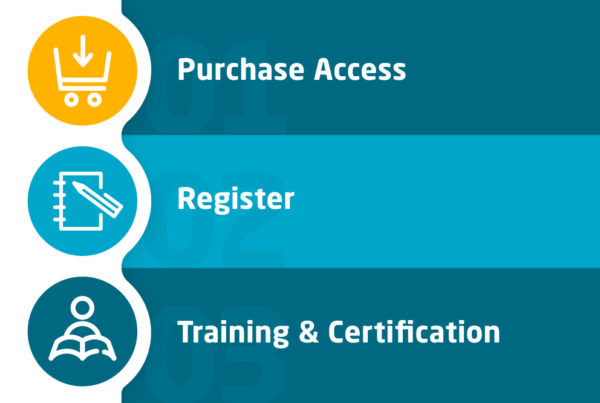 01
Purchase Access

02
Register

03
Training & Certification